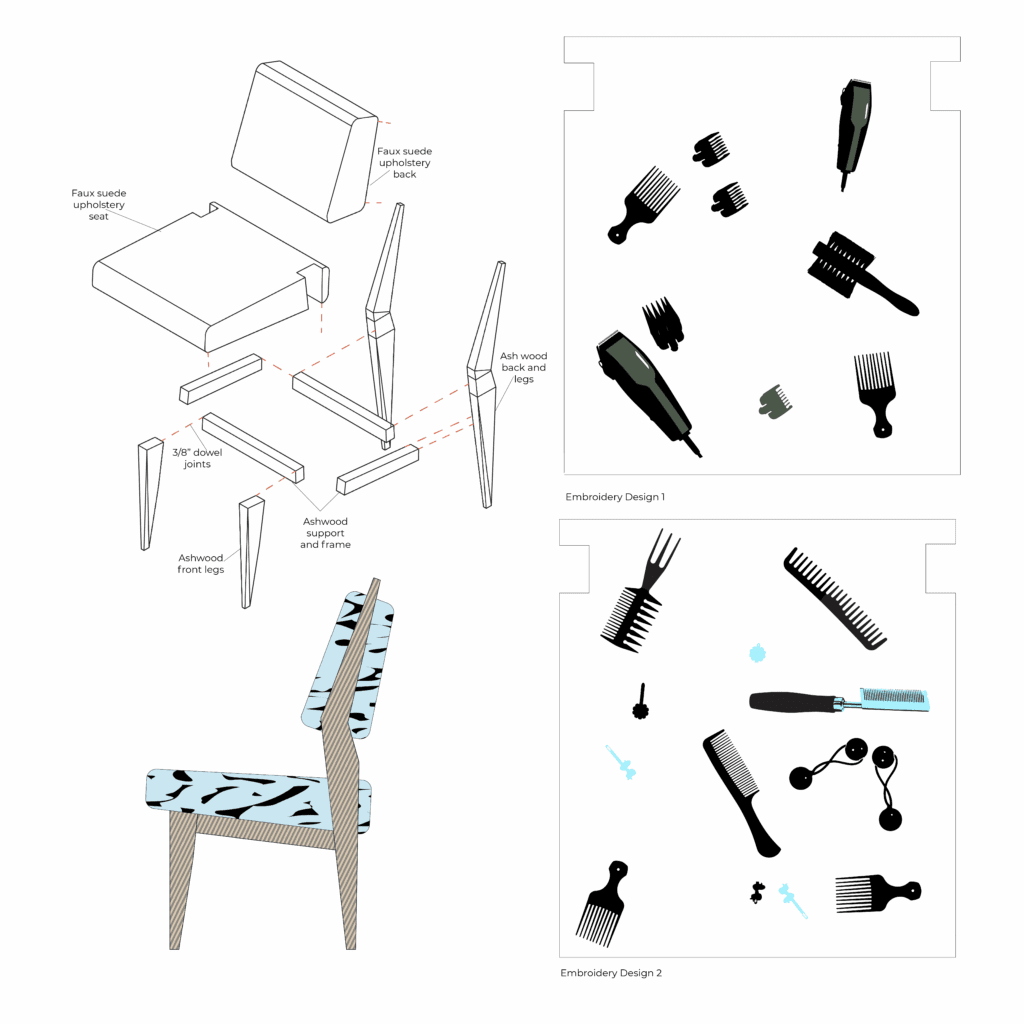 Faux suede upholstery back

Faux suede upholstery seat

Ash wood back and legs

3/8" dowel joints

Ashwood support and frame

Ashwood front legs

Embroidery Design 1

Embroidery Design 2